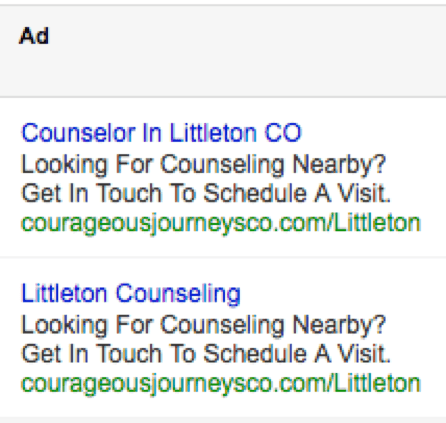 Ad

Counselor In Littleton CO
Looking For Counseling Nearby?
Get In Touch To Schedule A Visit.
courageousjourneysco.com/Littleton

Littleton Counseling
Looking For Counseling Nearby?
Get In Touch To Schedule A Visit.
courageousjourneysco.com/Littleton